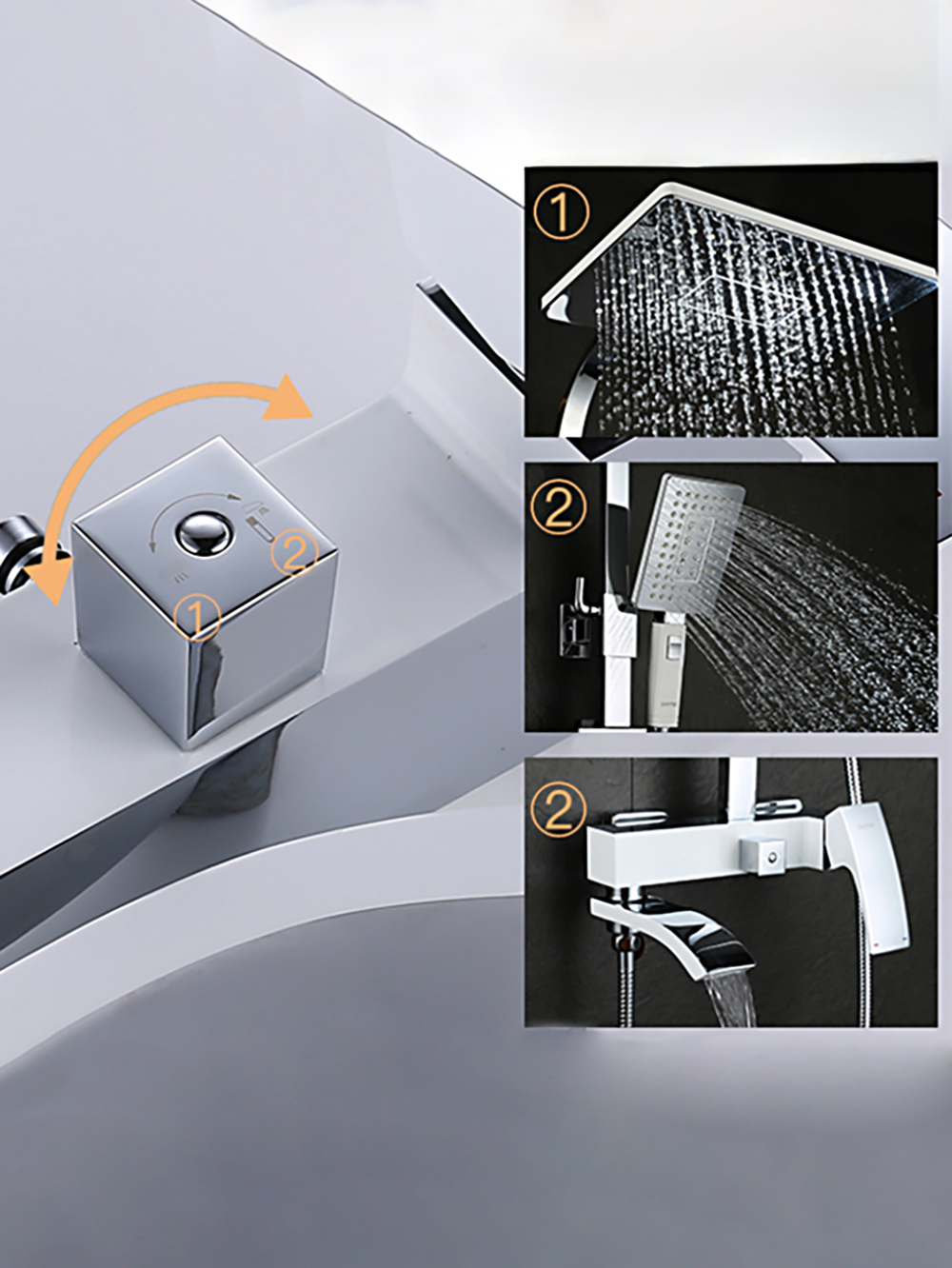 ②
①
①
②
②