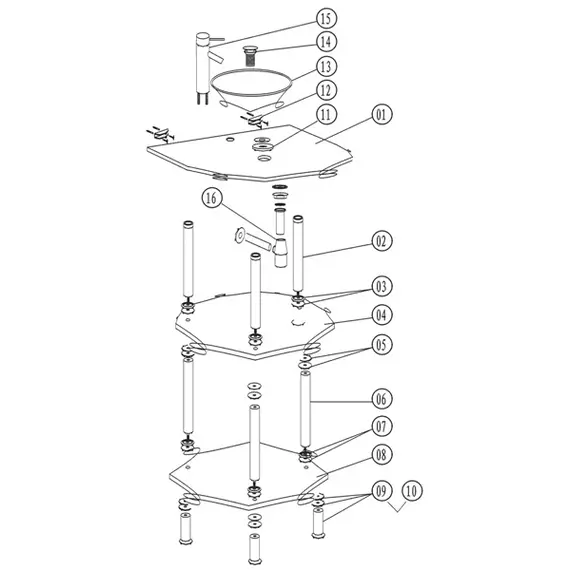 15
14
13
12
11
01
16
02
03
04
05
06
07
08
09
10