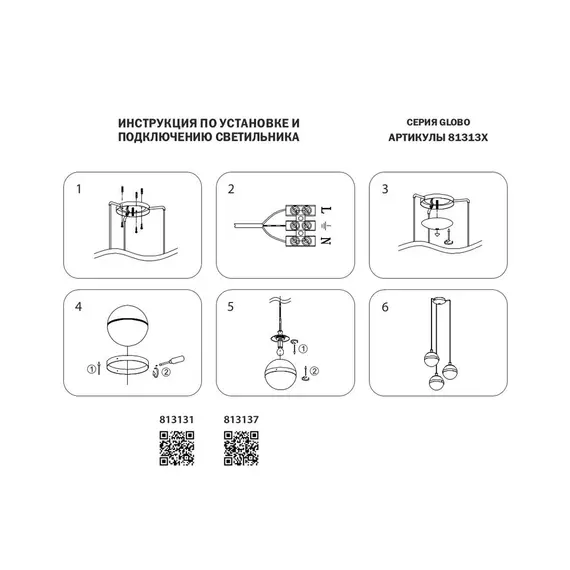 ИНСТРУКЦИЯ ПО УСТАНОВКЕ И ПОДКЛЮЧЕНИЮ СВЕТИЛЬНИКА

СЕРИЯ GLOBO
АРТИКУЛЫ 81313X

1

2

L
N

3

4

①
②

5

①
②

6

813131

813137