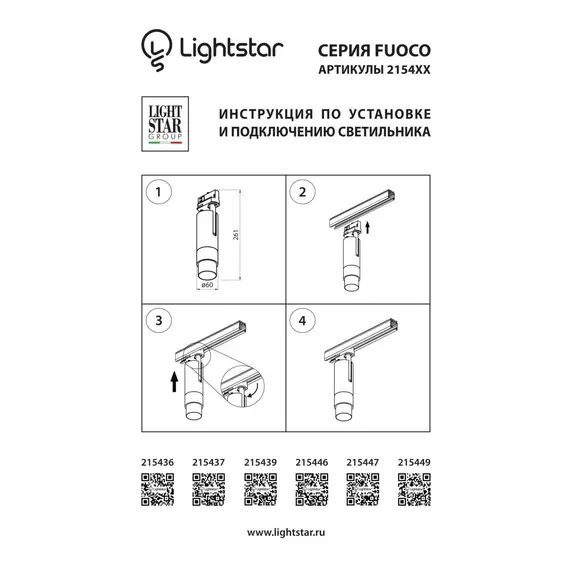 Lightstar

СЕРИЯ FUOCO
АРТИКУЛЫ 2154XX

LIGHT STAR GROUP

ИНСТРУКЦИЯ ПО УСТАНОВКЕ
И ПОДКЛЮЧЕНИЮ СВЕТИЛЬНИКА

1

261

ø60

2

3

4

215436 215437 215439 215446 215447 215449

www.lightstar.ru