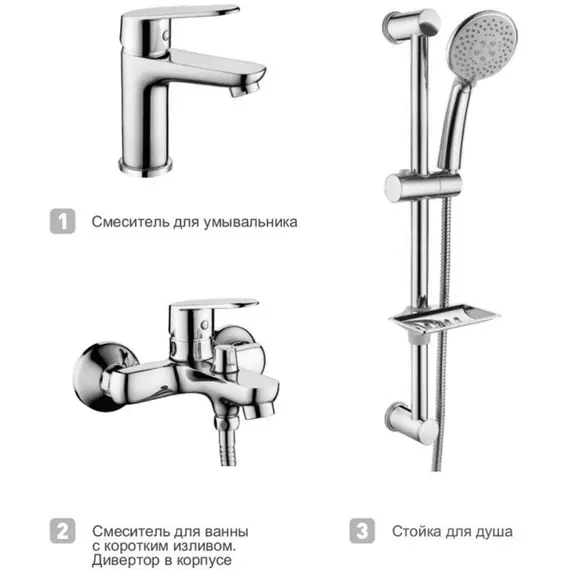 1 Смеситель для умывальника

2 Смеситель для ванны с коротким изливом. Дивертор в корпусе

3 Стойка для душа