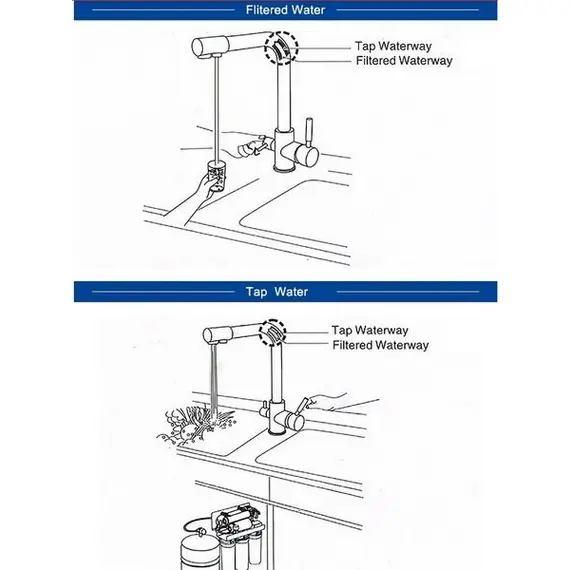 Flitered Water

Tap Waterway
Filtered Waterway

Tap Water

Tap Waterway
Filtered Waterway