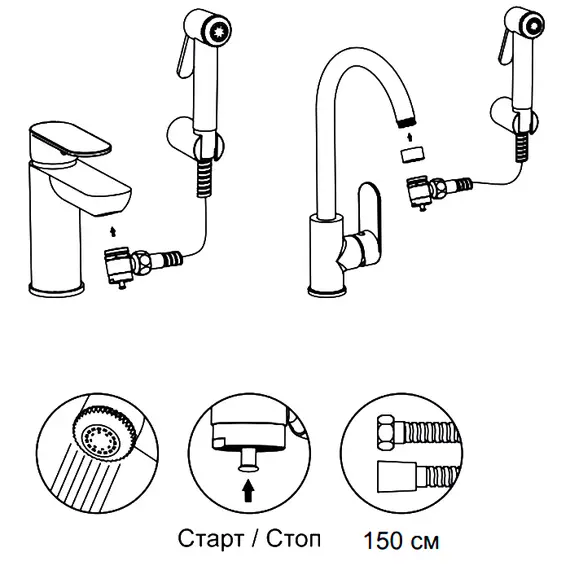 Старт / Стоп

150 см