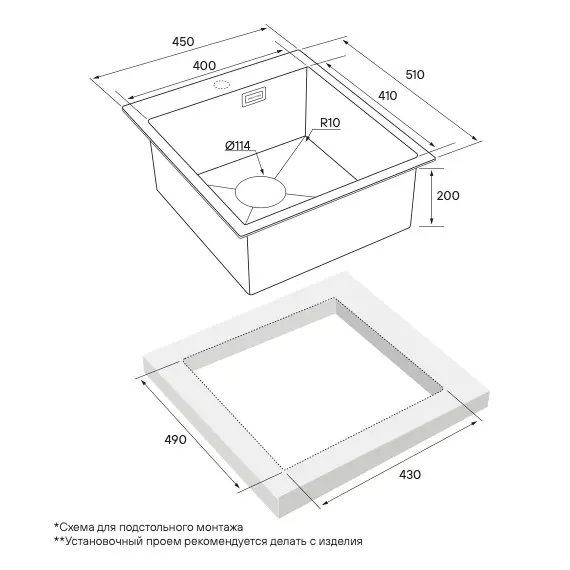 450
400
510
410
R10
Ø114
200
490
430

*Схема для подстольного монтажа
**Установочный проем рекомендуется делать с изделия