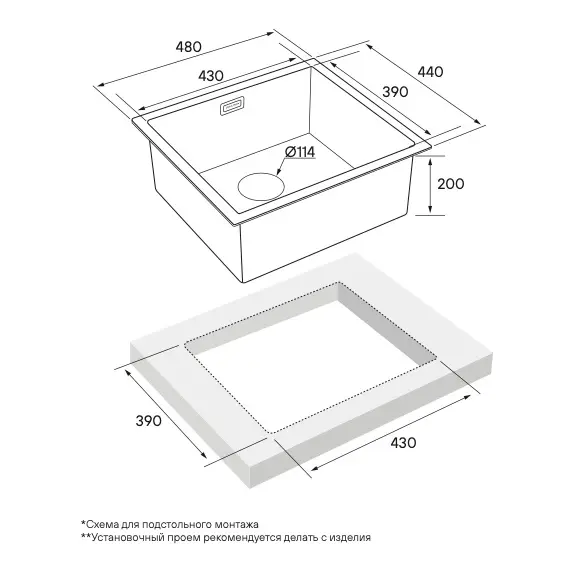 480
430
440
390
Ø114
200
390
430
*Схема для подстольного монтажа
**Установочный проем рекомендуется делать с изделия