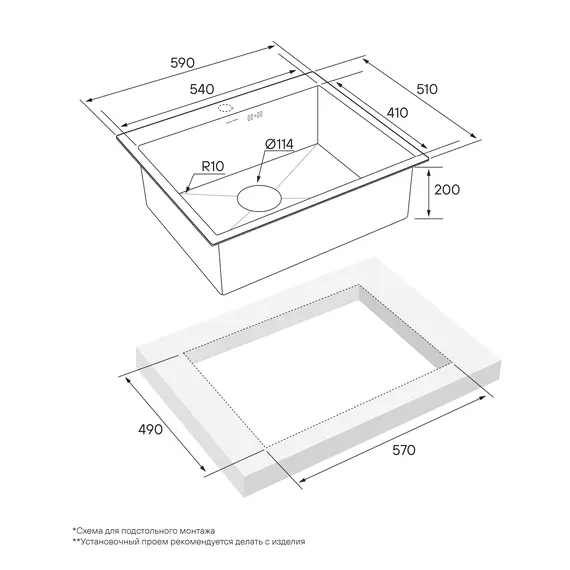 590
540
510
410
Ø114
R10
200
490
570

*Схема для подстольного монтажа
**Установочный проем рекомендуется делать с изделия